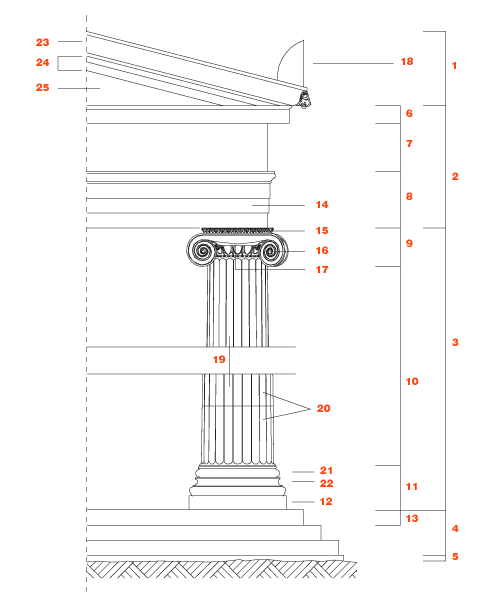 23
24
25
18
1
6
7
2
8
14
15
9
16
17
3
19
10
20
21
22
11
12
13
4
5